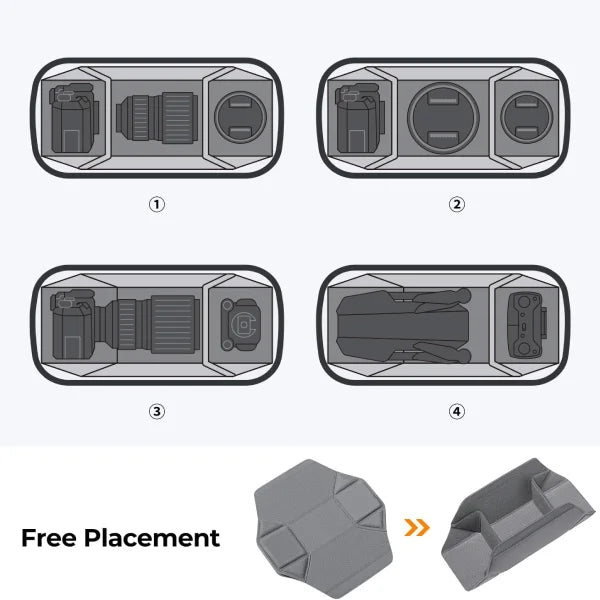 ①

②

③

④

Free Placement